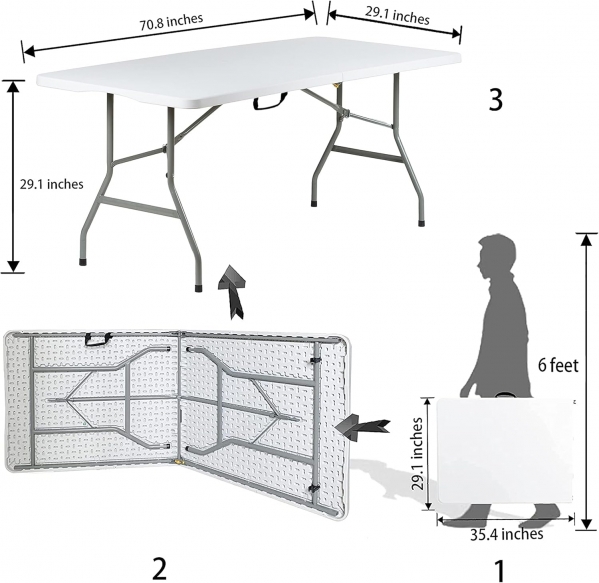 70.8 inches

29.1 inches

3

29.1 inches

6 feet

29.1 inches

35.4 inches

2

1