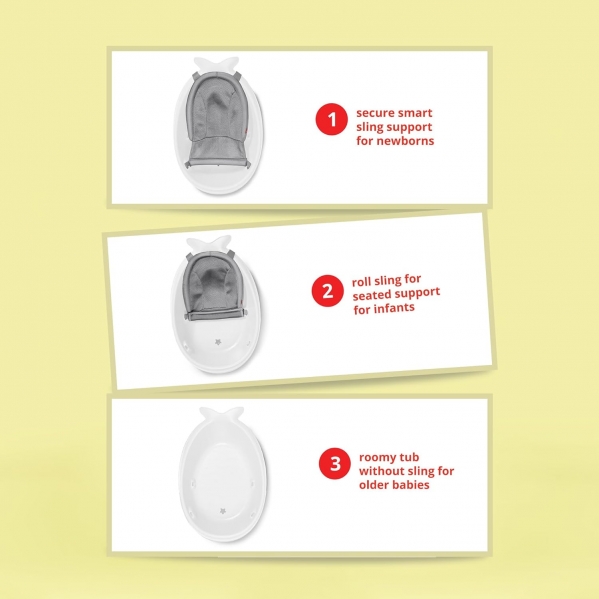 1 secure smart sling support for newborns

2 roll sling for seated support for infants

3 roomy tub without sling for older babies