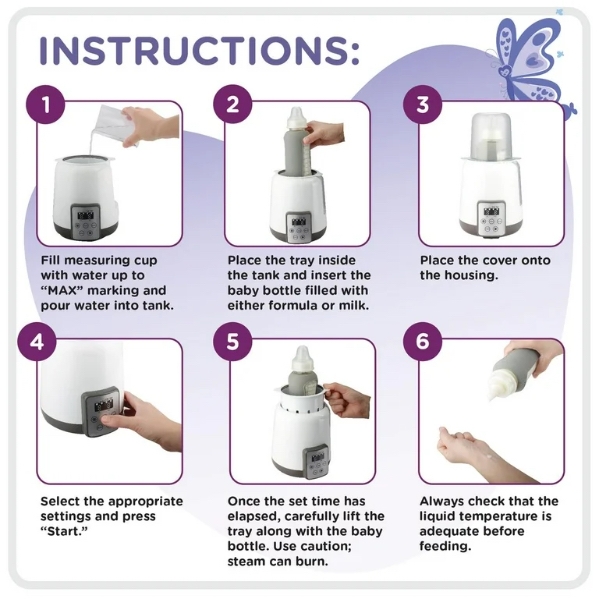 INSTRUCTIONS:

1

Fill measuring cup with water up to “MAX” marking and pour water into tank.

2

Place the tray inside the tank and insert the baby bottle filled with either formula or milk.

3

Place the cover onto the housing.

4

Select the appropriate settings and press “Start.”

5

Once the set time has elapsed, carefully lift the tray along with the baby bottle. Use caution; steam can burn.

6

Always check that the liquid temperature is adequate before feeding.