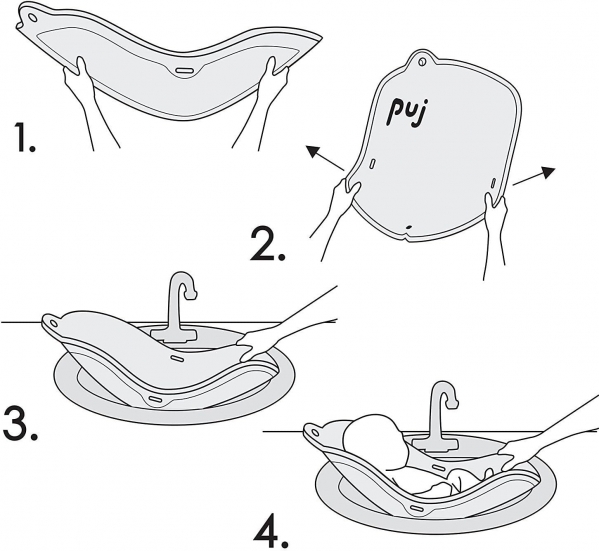 1.

puj

2.

3.

4.