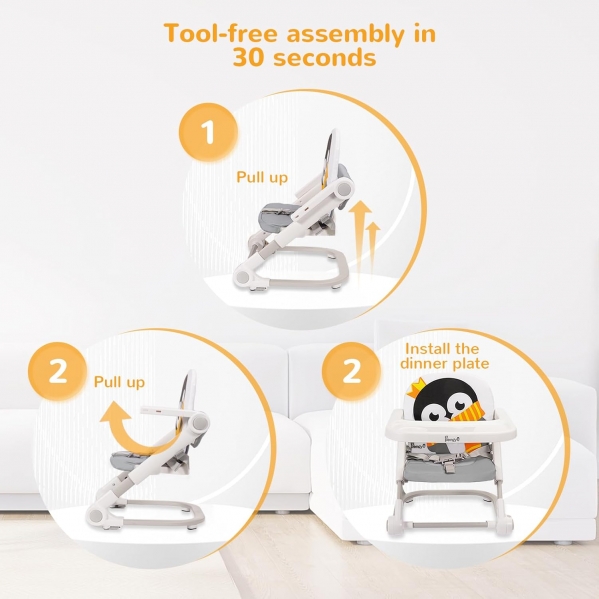 Tool-free assembly in 30 seconds

1

Pull up

2

Pull up

2

Install the dinner plate