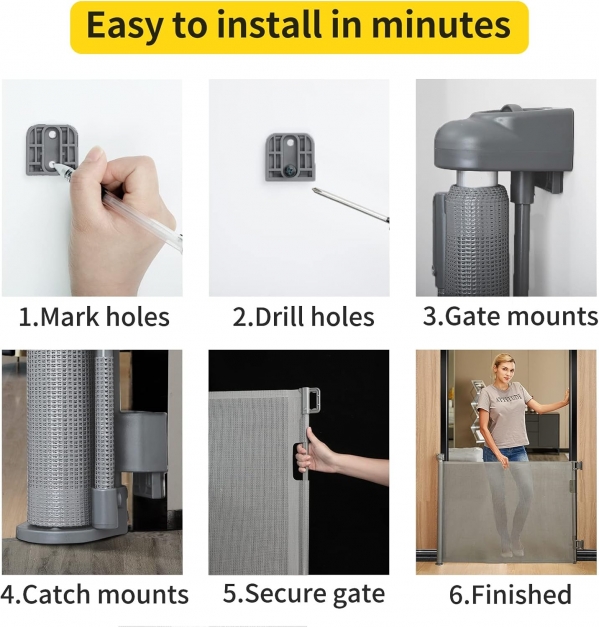 Easy to install in minutes

1.Mark holes

2.Drill holes

3.Gate mounts

4.Catch mounts

5.Secure gate

6.Finished