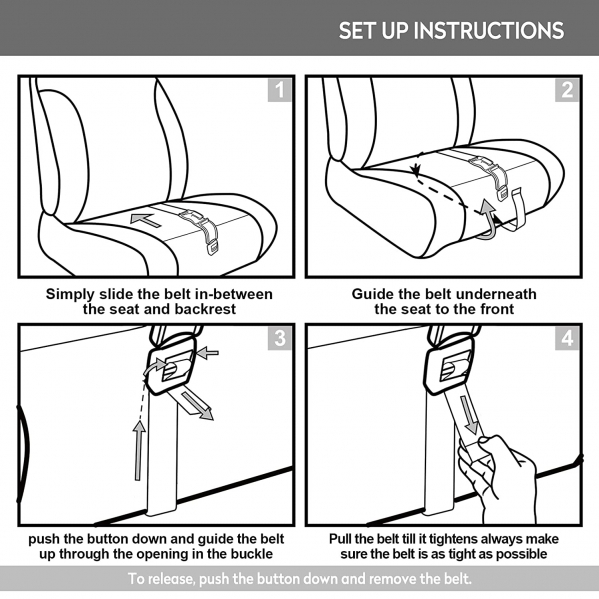 SET UP INSTRUCTIONS

1

Simply slide the belt in-between the seat and backrest

2

Guide the belt underneath the seat to the front

3

push the button down and guide the belt up through the opening in the buckle

4

Pull the belt till it tightens always make sure the belt is as tight as possible

To release, push the button down and remove the belt.