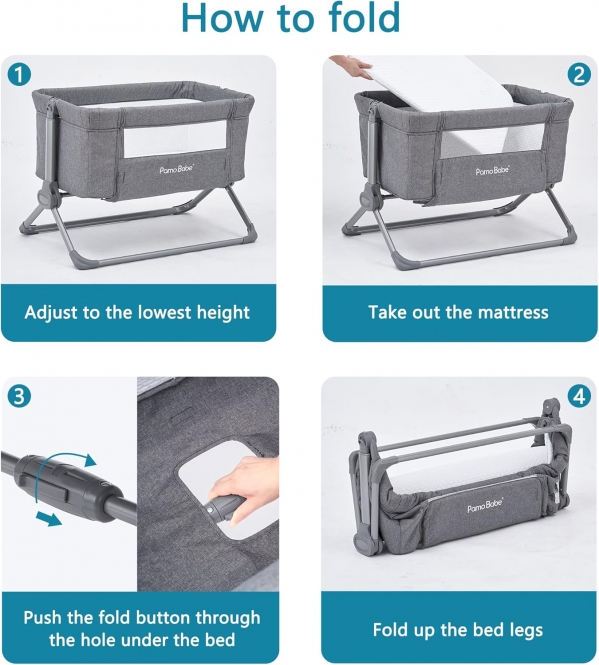 How to fold

1
Pamo Babe
Adjust to the lowest height

2
Pamo Babe
Take out the mattress

3
Push the fold button through the hole under the bed

4
Pamo Babe
Fold up the bed legs