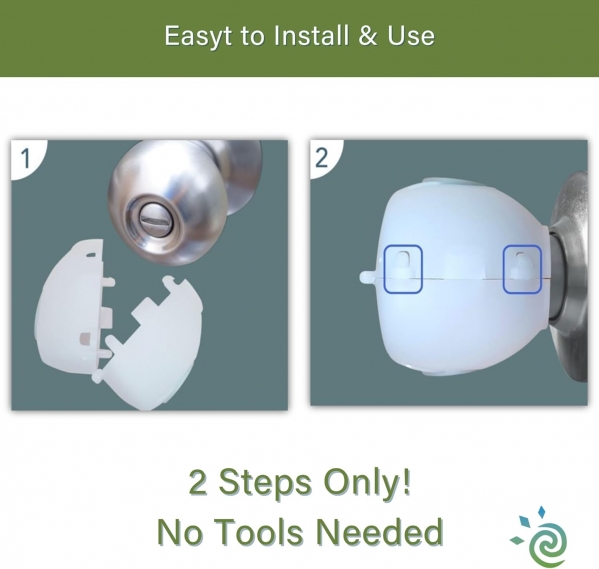 Easyt to Install & Use

1

2

2 Steps Only!
No Tools Needed