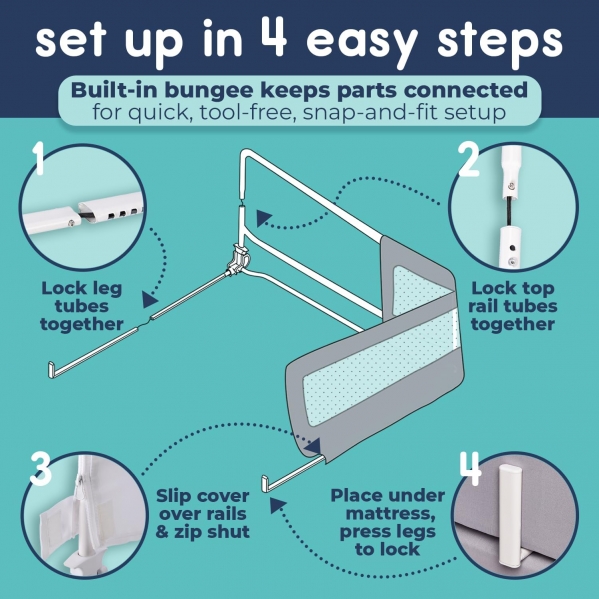 set up in 4 easy steps

Built-in bungee keeps parts connected
for quick, tool-free, snap-and-fit setup

1

Lock leg tubes together

2

Lock top rail tubes together

3

Slip cover over rails & zip shut

4

Place under mattress, press legs to lock