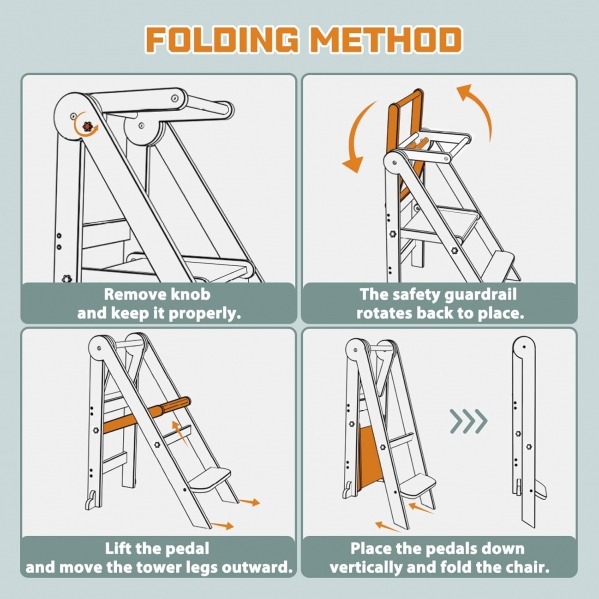 FOLDING METHOD

Remove knob and keep it properly.

The safety guardrail rotates back to place.

Lift the pedal and move the tower legs outward.

Place the pedals down vertically and fold the chair.