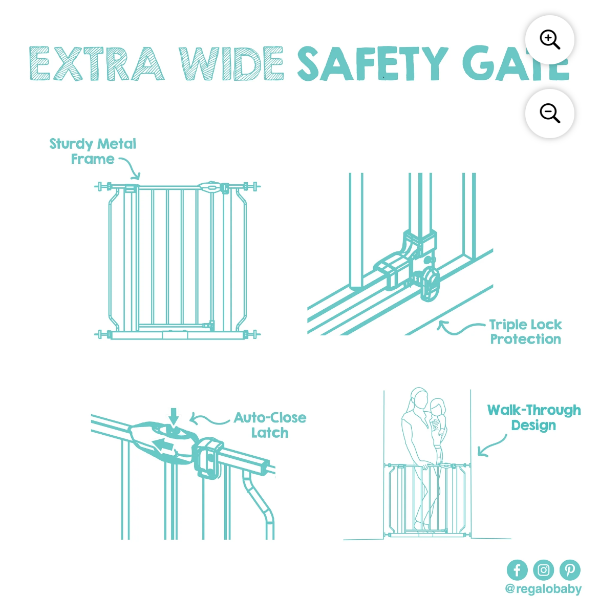 EXTRA WIDE SAFETY GATE

Sturdy Metal Frame

Triple Lock Protection

Auto-Close Latch

Walk-Through Design

@regalobaby