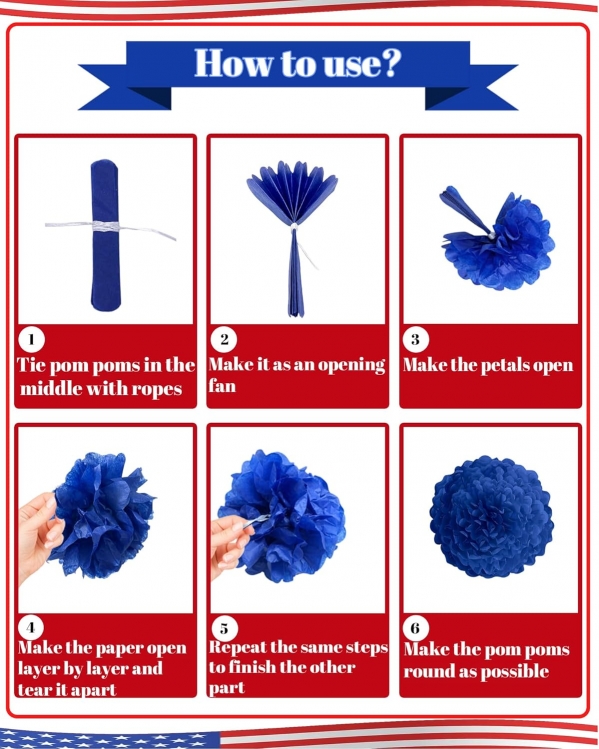 How to use?

1
Tie pom poms in the middle with ropes

2
Make it as an opening fan

3
Make the petals open

4
Make the paper open layer by layer and tear it apart

5
Repeat the same steps to finish the other part

6
Make the pom poms round as possible