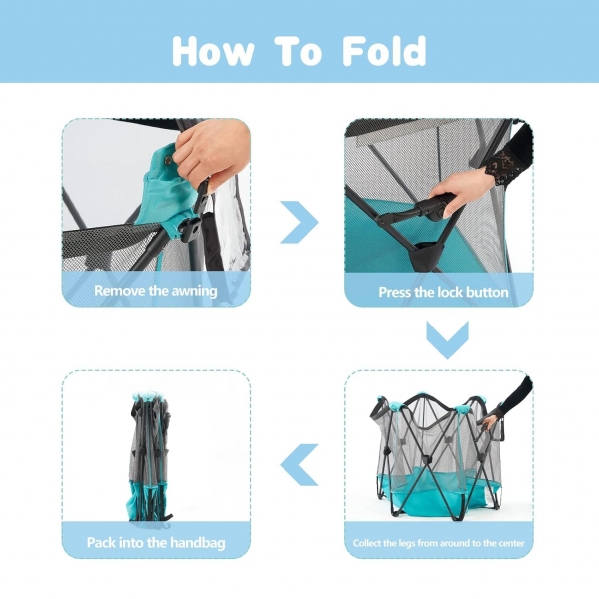 How To Fold

Remove the awning

Press the lock button

Collect the legs from around to the center

Pack into the handbag