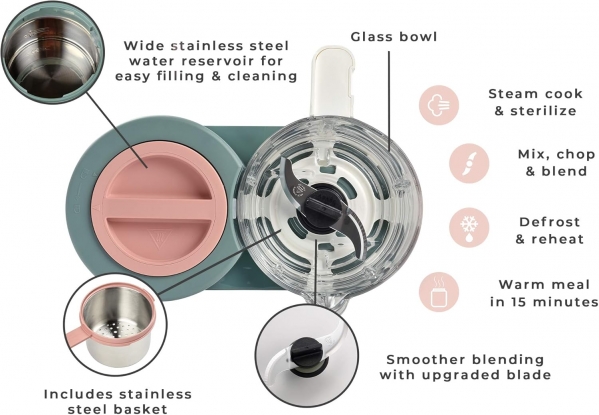 Wide stainless steel water reservoir for easy filling & cleaning

Glass bowl

Steam cook & sterilize

Mix, chop & blend

Defrost & reheat

Warm meal in 15 minutes

Smoother blending with upgraded blade

Includes stainless steel basket