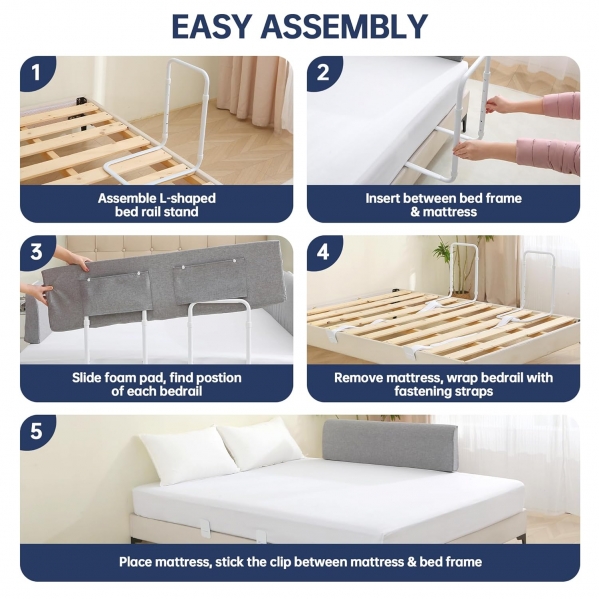 EASY ASSEMBLY

1

Assemble L-shaped bed rail stand

2

Insert between bed frame & mattress

3

Slide foam pad, find postion of each bedrail

4

Remove mattress, wrap bedrail with fastening straps

5

Place mattress, stick the clip between mattress & bed frame