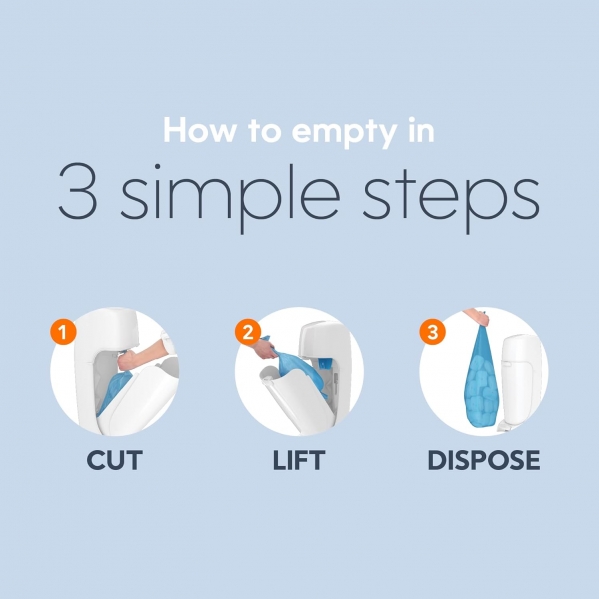 How to empty in

3 simple steps

1

CUT

2

LIFT

3

DISPOSE