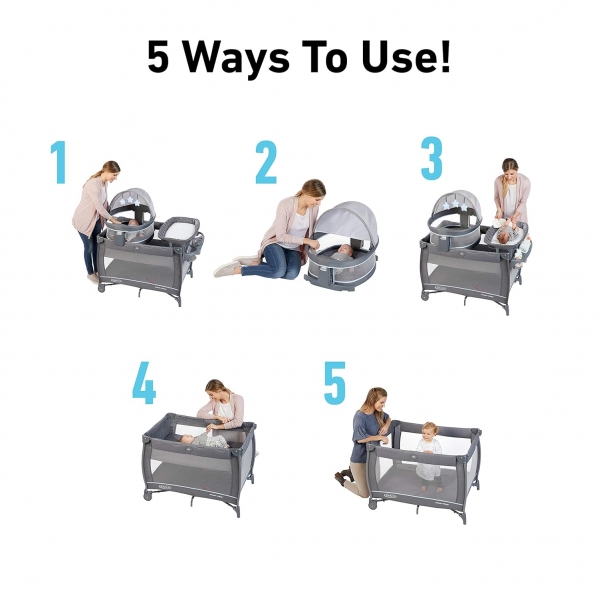 5 Ways To Use!

1

2

3

4

5