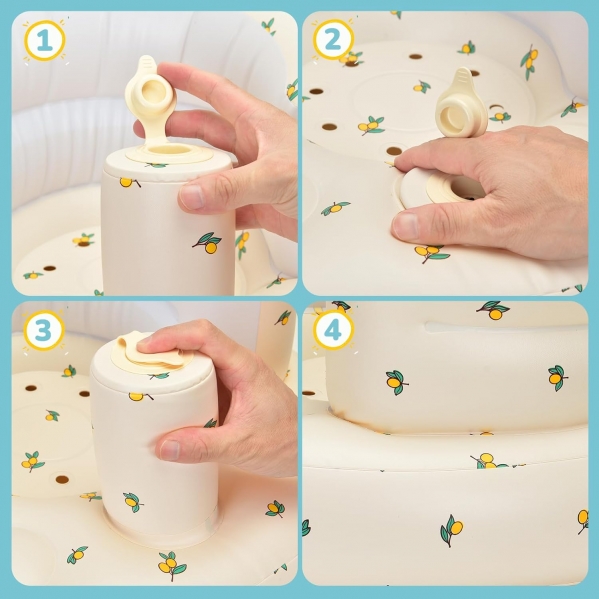 1

2

3

4