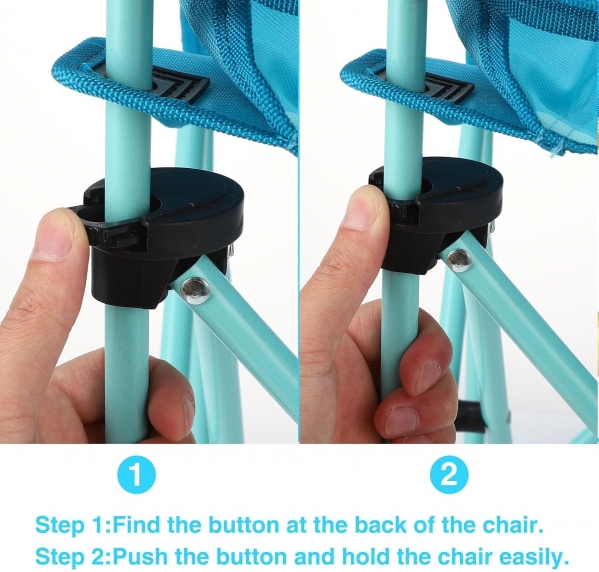 1

2

Step 1:Find the button at the back of the chair.
Step 2:Push the button and hold the chair easily.