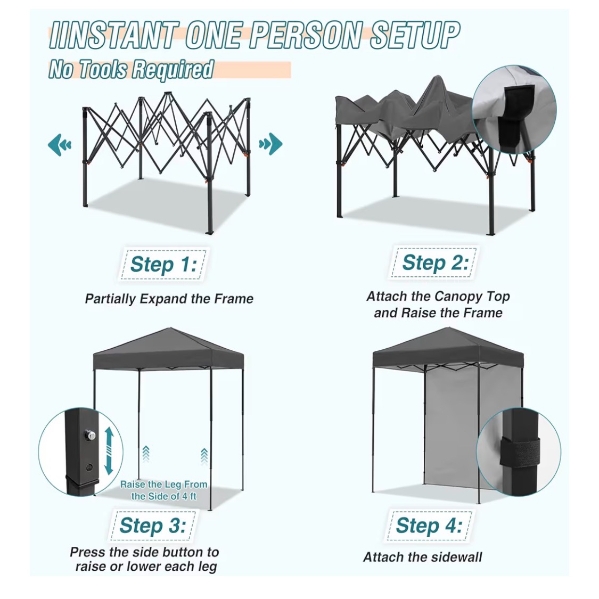 IINSTANT ONE PERSON SETUP

No Tools Required

Step 1:

Partially Expand the Frame

Step 2:

Attach the Canopy Top and Raise the Frame

Raise the Leg From the Side of 4 ft

Step 3:

Press the side button to raise or lower each leg

Step 4:

Attach the sidewall