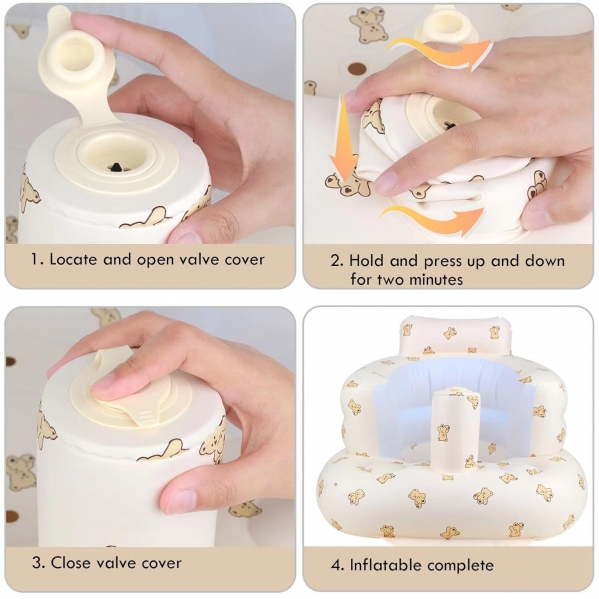 1. Locate and open valve cover

2. Hold and press up and down for two minutes

3. Close valve cover

4. Inflatable complete