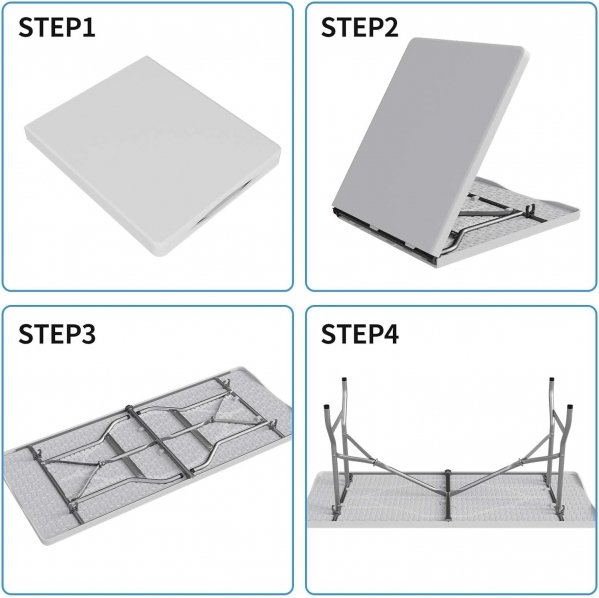 STEP1

STEP2

STEP3

STEP4