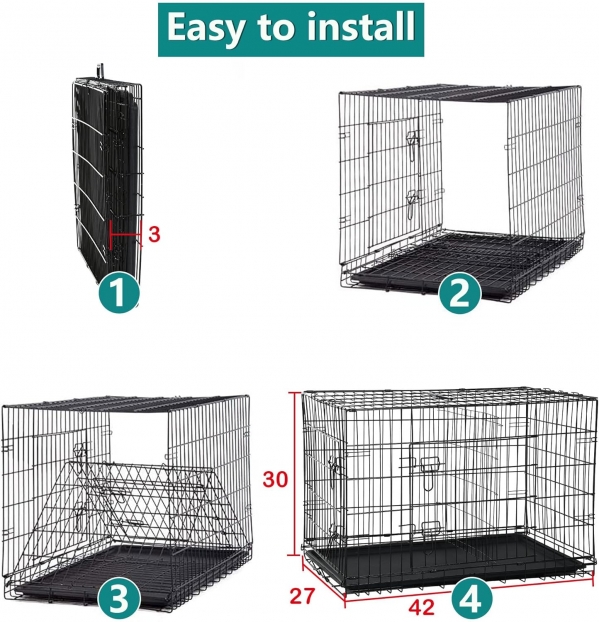 Easy to install

3

1

2

3

30

27

42

4