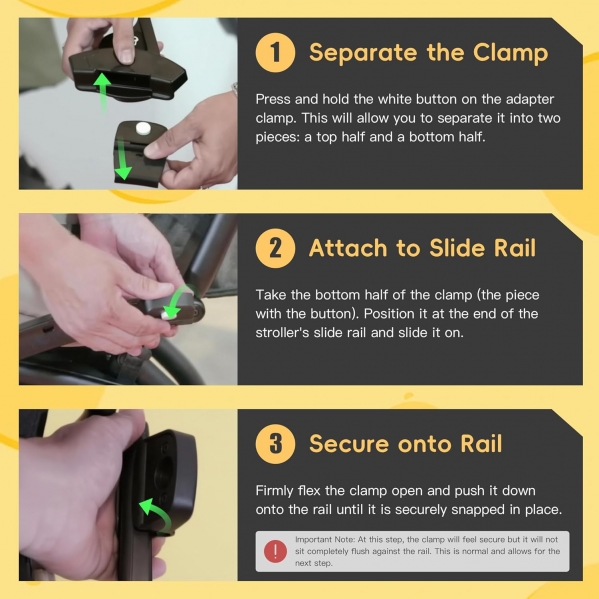 1 Separate the Clamp

Press and hold the white button on the adapter clamp. This will allow you to separate it into two pieces: a top half and a bottom half.

2 Attach to Slide Rail

Take the bottom half of the clamp (the piece with the button). Position it at the end of the stroller's slide rail and slide it on.

3 Secure onto Rail

Firmly flex the clamp open and push it down onto the rail until it is securely snapped in place.

! Important Note: At this step, the clamp will feel secure but it will not sit completely flush against the rail. This is normal and allows for the next step.