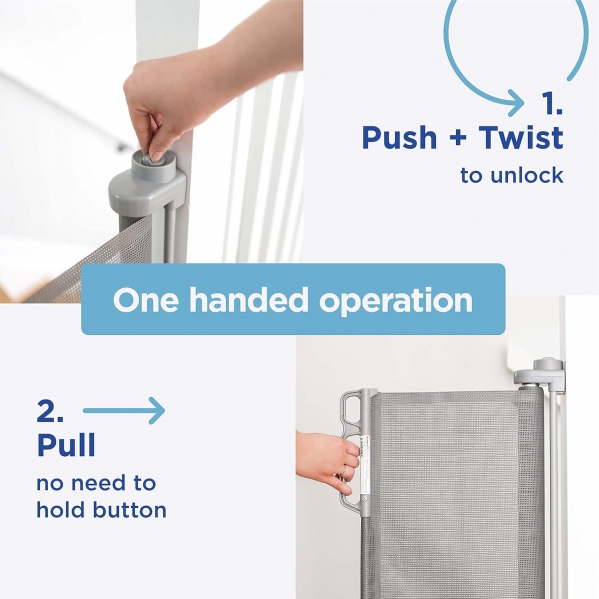 1.
Push + Twist
to unlock

One handed operation

2.
Pull
no need to hold button