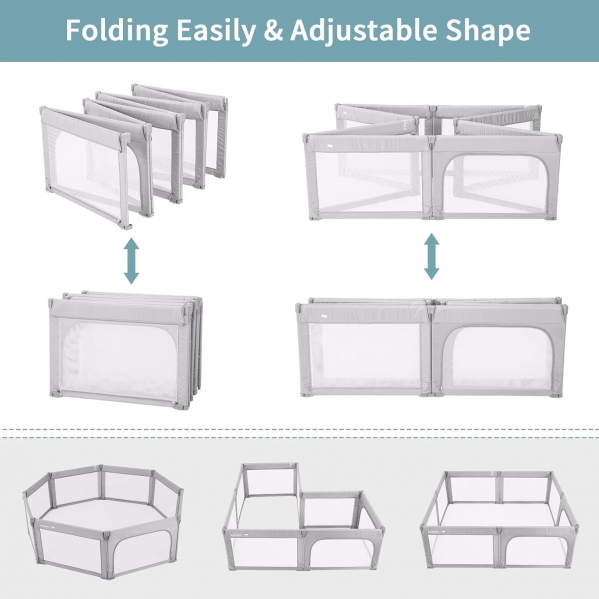 Folding Easily & Adjustable Shape