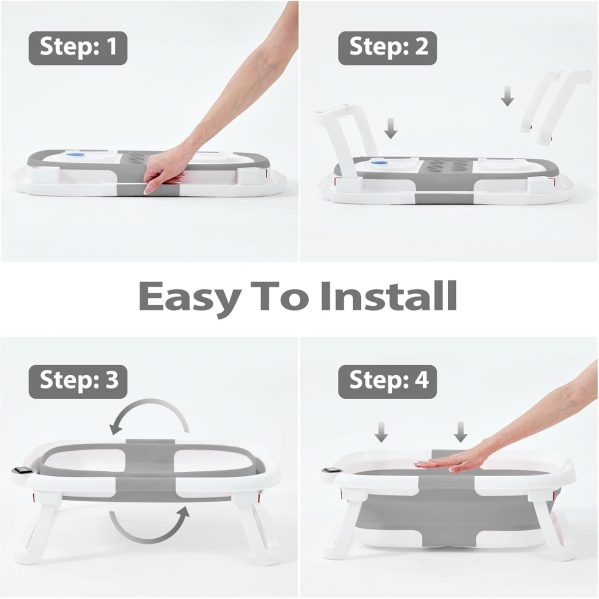 Step: 1

Step: 2

Easy To Install

Step: 3

Step: 4