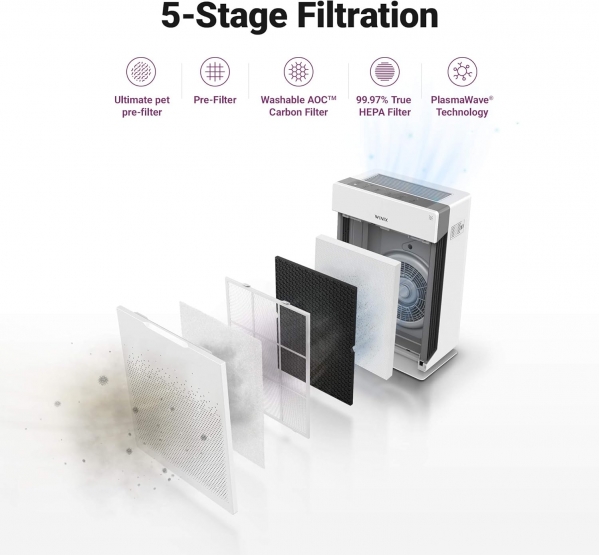 5-Stage Filtration

Ultimate pet pre-filter

Pre-Filter

Washable AOC™ Carbon Filter

99.97% True HEPA Filter

PlasmaWave® Technology

WINIX