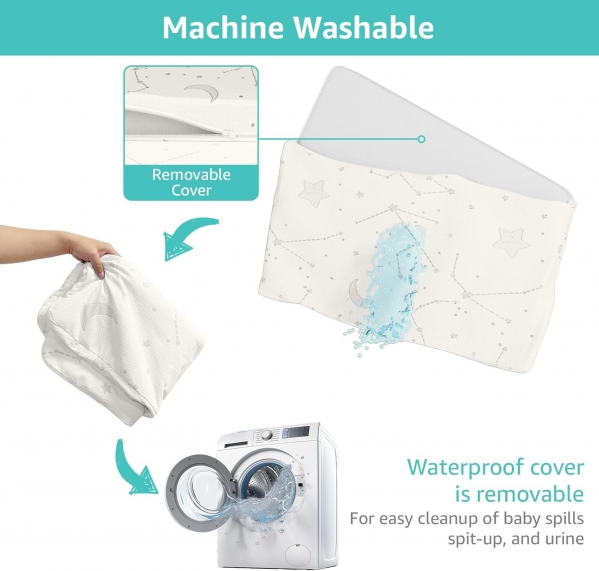 Machine Washable

Removable Cover

Waterproof cover is removable

For easy cleanup of baby spills spit-up, and urine