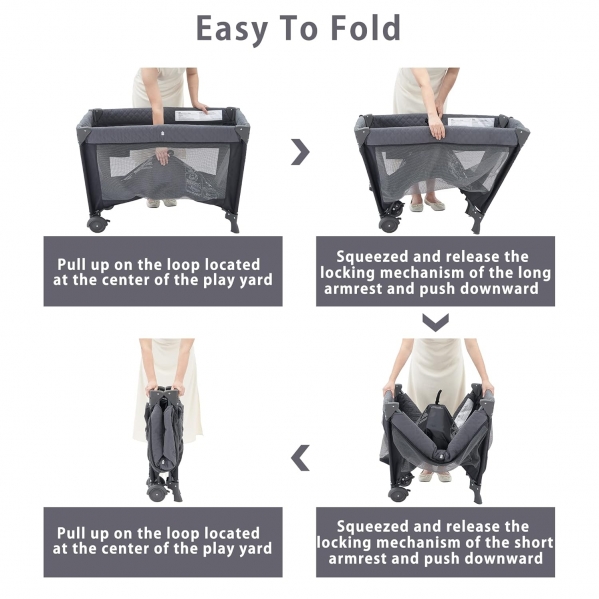 Easy To Fold

Pull up on the loop located at the center of the play yard

Squeezed and release the locking mechanism of the long armrest and push downward

Squeezed and release the locking mechanism of the short armrest and push downward

Pull up on the loop located at the center of the play yard