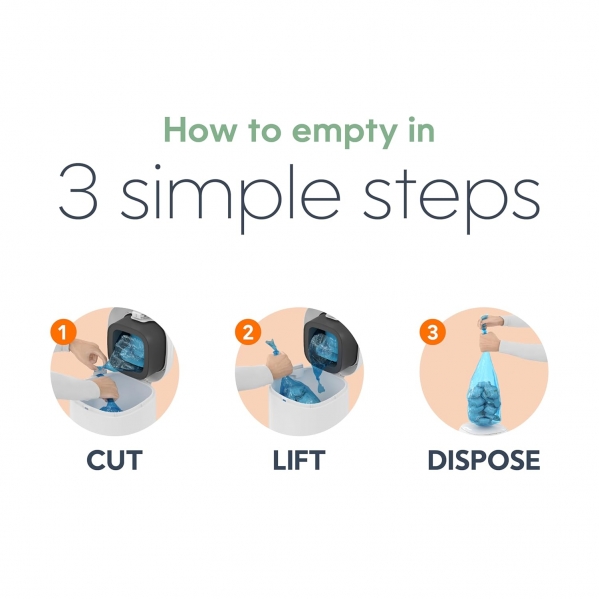 How to empty in
3 simple steps

1
CUT

2
LIFT

3
DISPOSE