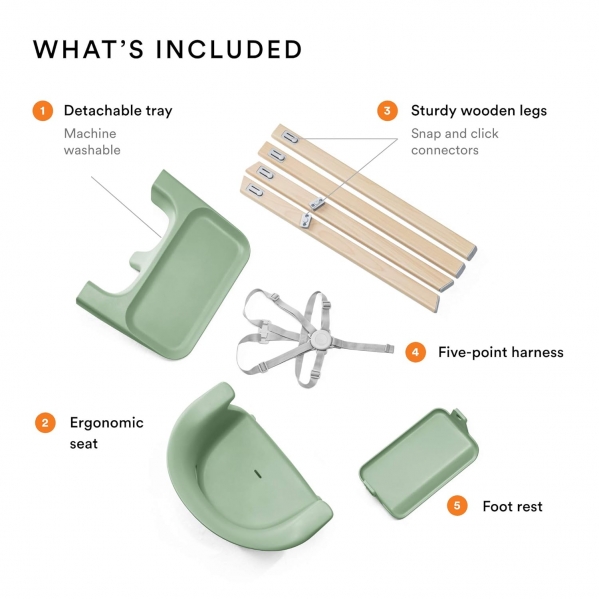 WHAT'S INCLUDED

1 Detachable tray
Machine washable

3 Sturdy wooden legs
Snap and click connectors

4 Five-point harness

2 Ergonomic seat

5 Foot rest