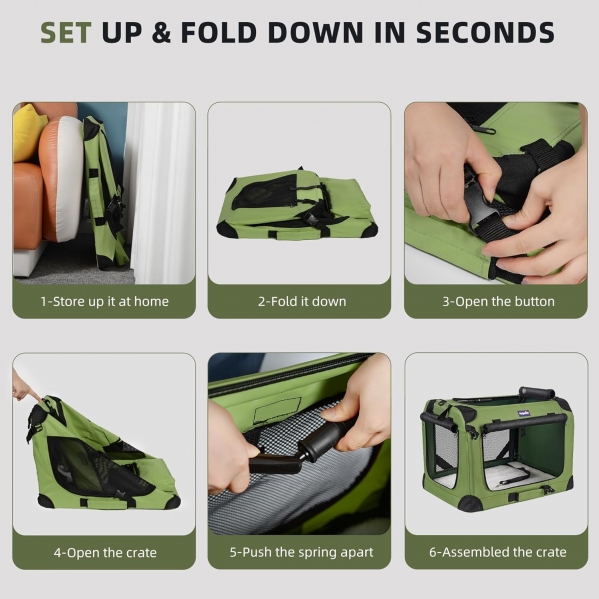 SET UP & FOLD DOWN IN SECONDS

1-Store up it at home

2-Fold it down

3-Open the button

4-Open the crate

5-Push the spring apart

6-Assembled the crate