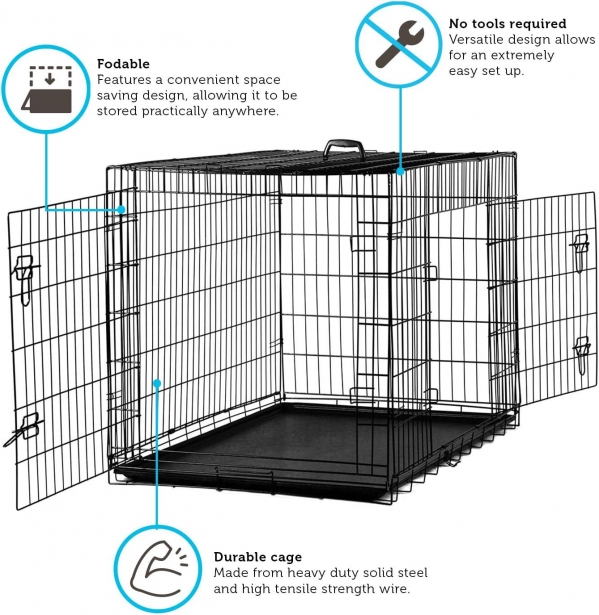 Fodable
Features a convenient space saving design, allowing it to be stored practically anywhere.

No tools required
Versatile design allows for an extremely easy set up.

Durable cage
Made from heavy duty solid steel and high tensile strength wire.