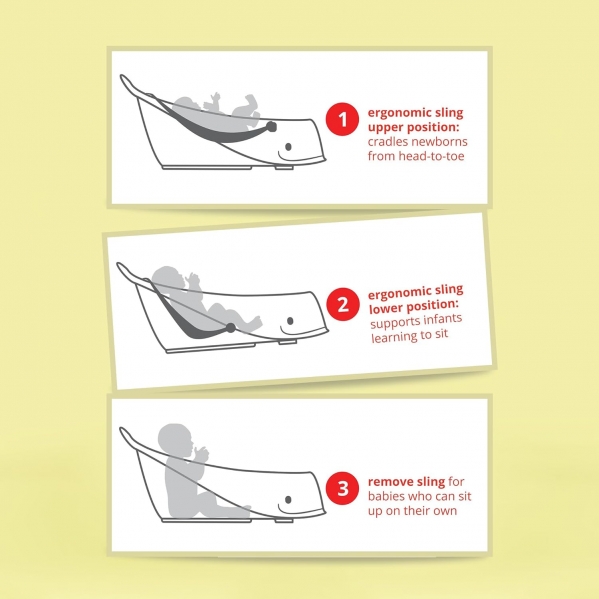 1 ergonomic sling upper position: cradles newborns from head-to-toe

2 ergonomic sling lower position: supports infants learning to sit

3 remove sling for babies who can sit up on their own