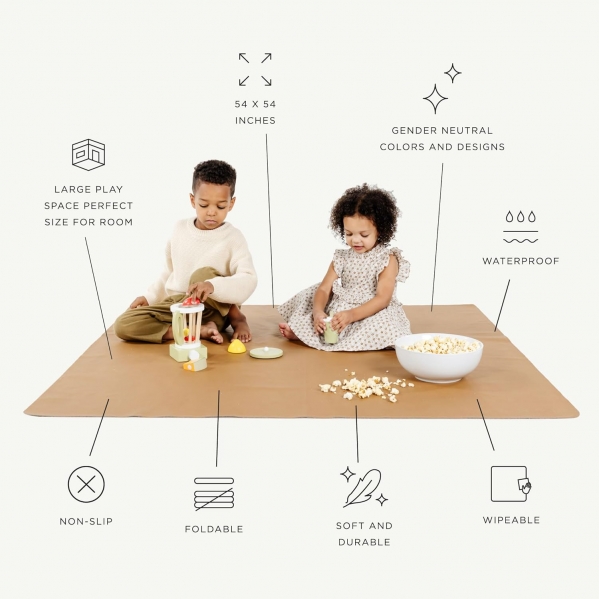 54 X 54
INCHES

GENDER NEUTRAL
COLORS AND DESIGNS

LARGE PLAY
SPACE PERFECT
SIZE FOR ROOM

WATERPROOF

NON-SLIP

FOLDABLE

SOFT AND
DURABLE

WIPEABLE