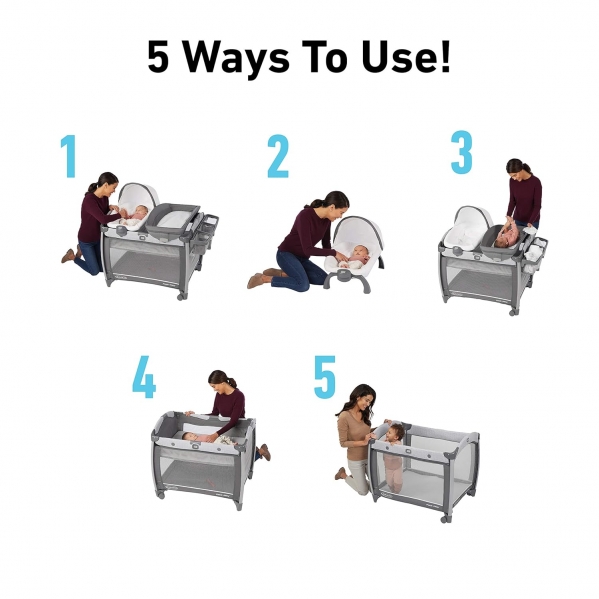 5 Ways To Use!

1

2

3

4

5