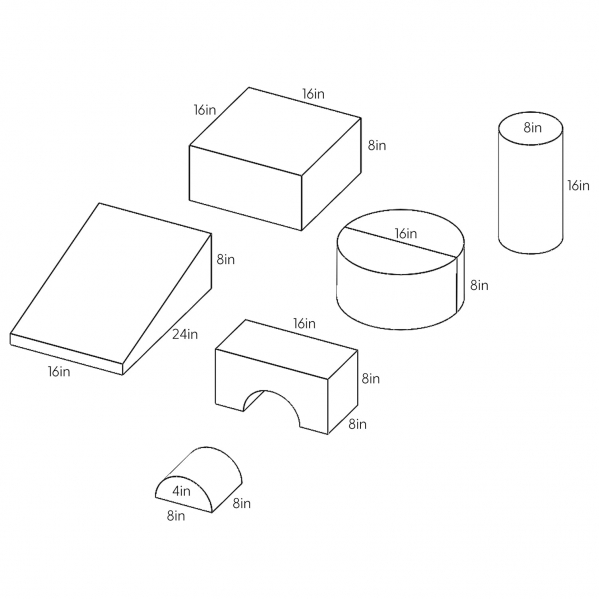 16in
16in
8in

8in
16in

16in
8in

8in
24in
16in

16in
8in
8in

4in
8in
8in