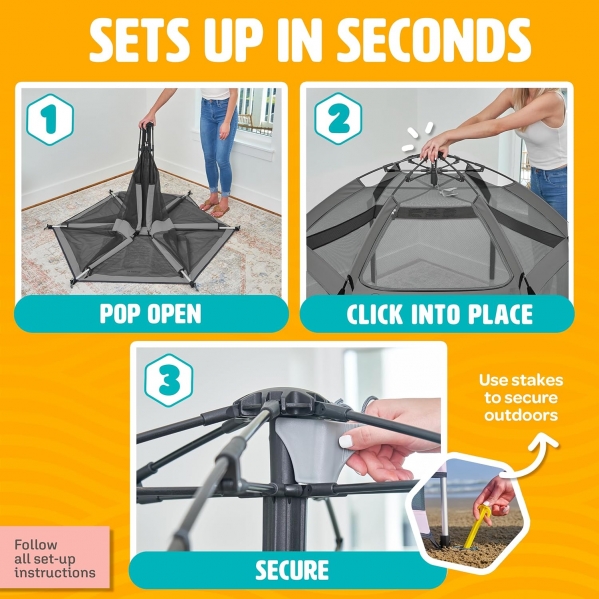 SETS UP IN SECONDS

1

POP OPEN

2

CLICK INTO PLACE

3

SECURE

Use stakes to secure outdoors

Follow all set-up instructions