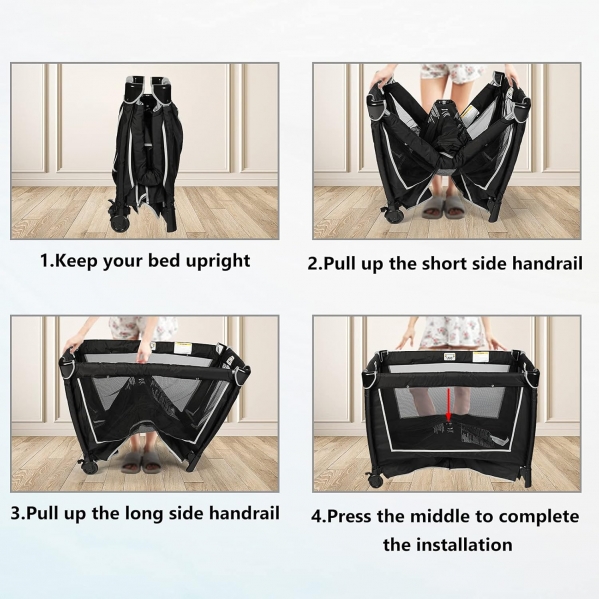 1.Keep your bed upright

2.Pull up the short side handrail

3.Pull up the long side handrail

4.Press the middle to complete the installation