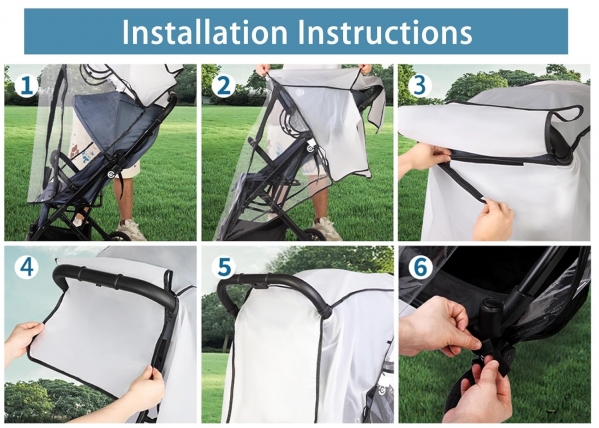 Installation Instructions

1

2

3

4

5

6