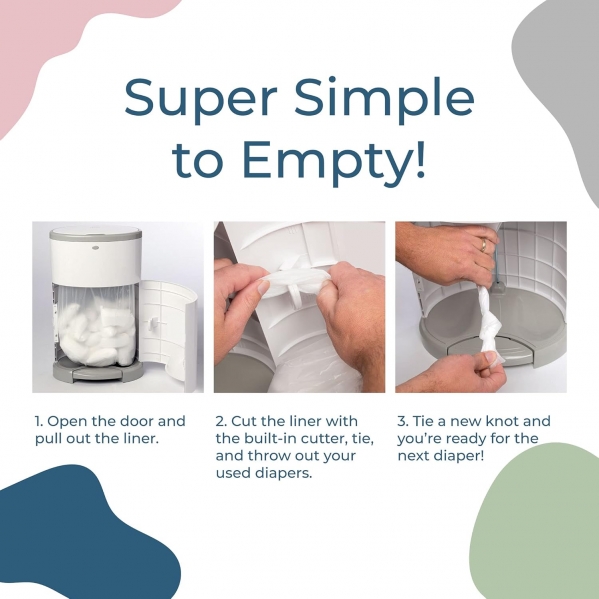 Super Simple to Empty!

1. Open the door and pull out the liner.

2. Cut the liner with the built-in cutter, tie, and throw out your used diapers.

3. Tie a new knot and you're ready for the next diaper!