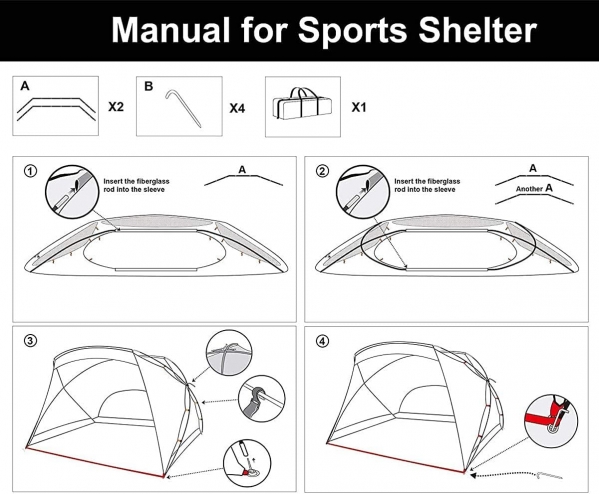 Manual for Sports Shelter

A X2

B X4

X1

①
Insert the fiberglass rod into the sleeve
A

②
Insert the fiberglass rod into the sleeve
A
Another A

③

④