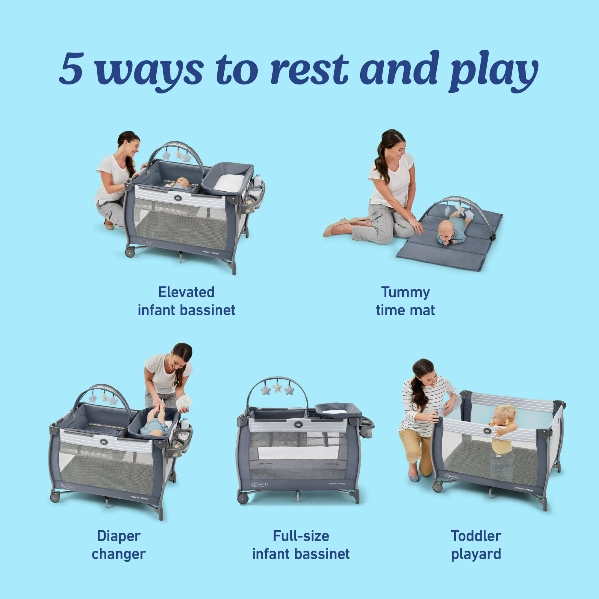 5 ways to rest and play

Elevated infant bassinet

Tummy time mat

Diaper changer

Full-size infant bassinet

Toddler playard