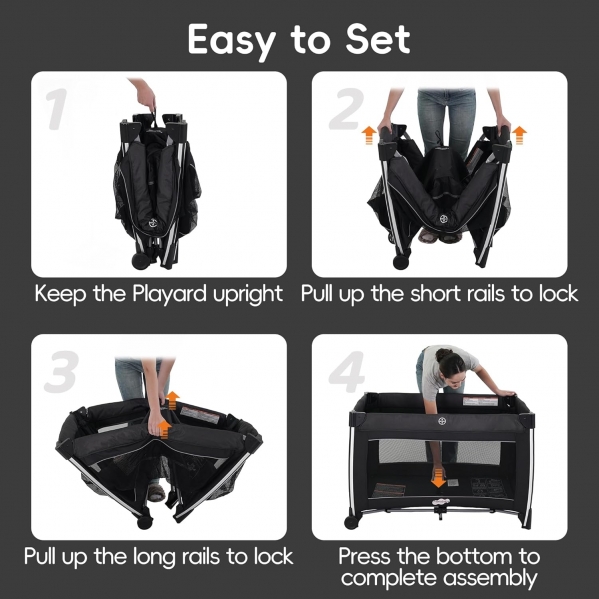 Easy to Set

1

Keep the Playard upright

2

Pull up the short rails to lock

3

Pull up the long rails to lock

4

Press the bottom to complete assembly