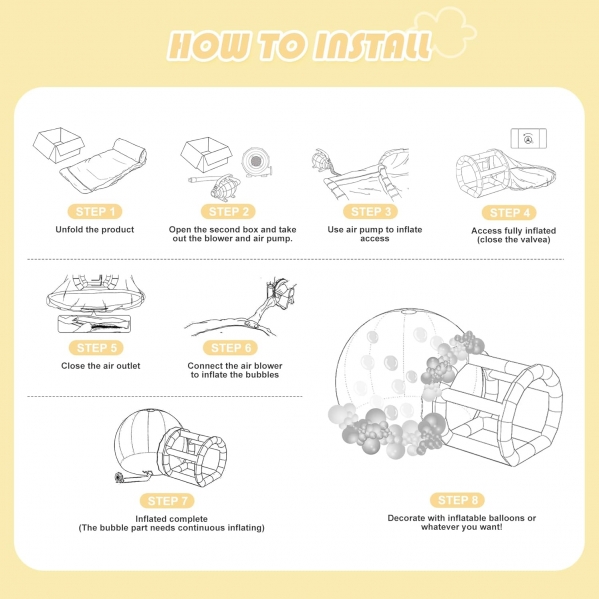 HOW TO INSTALL

STEP 1
Unfold the product

STEP 2
Open the second box and take out the blower and air pump.

STEP 3
Use air pump to inflate access

STEP 4
Access fully inflated (close the valvea)

STEP 5
Close the air outlet

STEP 6
Connect the air blower to inflate the bubbles

STEP 7
Inflated complete (The bubble part needs continuous inflating)

STEP 8
Decorate with inflatable balloons or whatever you want!