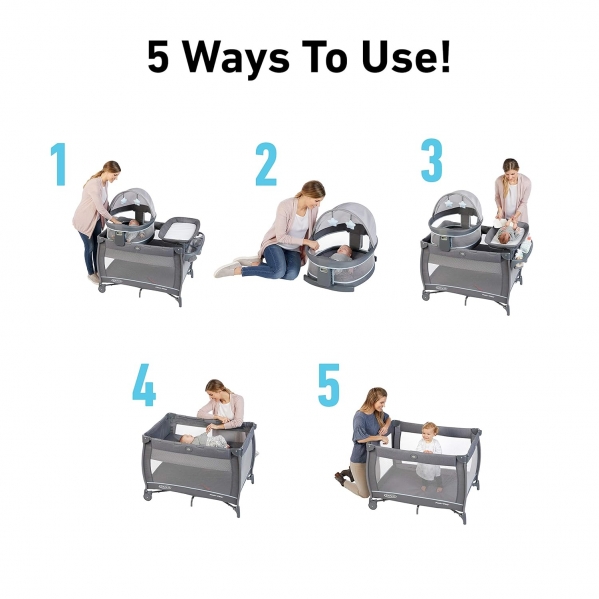 5 Ways To Use!

1

2

3

4

5