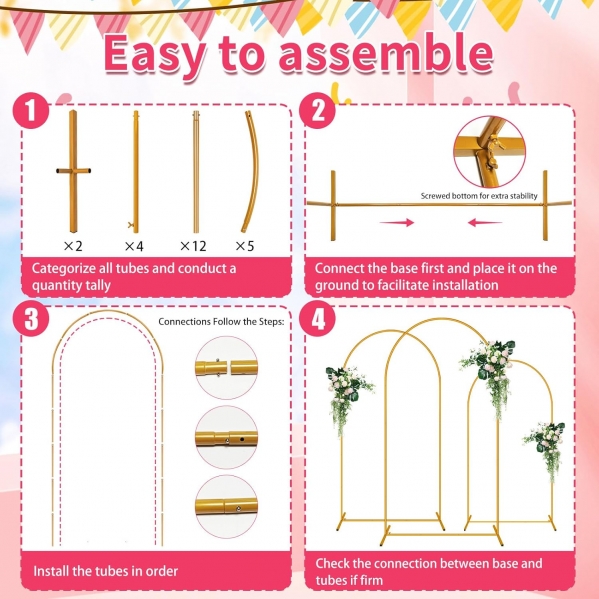 Easy to assemble

1

×2 ×4 ×12 ×5

Categorize all tubes and conduct a quantity tally

2

Screwed bottom for extra stability

Connect the base first and place it on the ground to facilitate installation

3

Connections Follow the Steps:

Install the tubes in order

4

Check the connection between base and tubes if firm