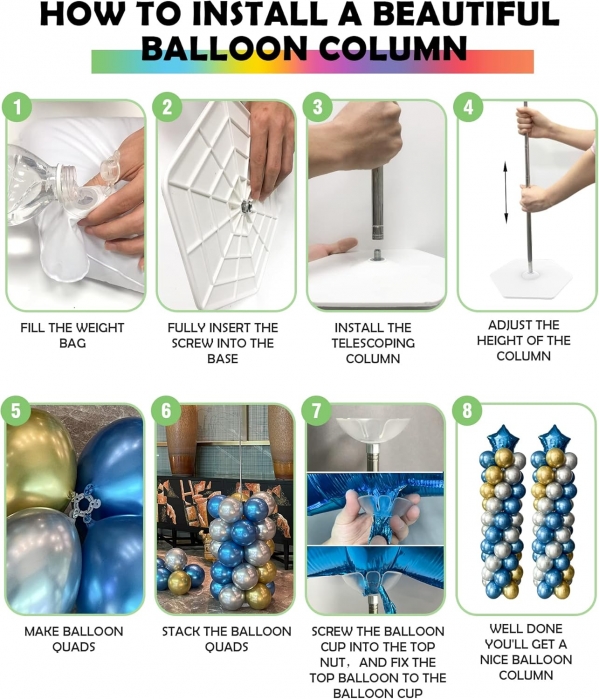 HOW TO INSTALL A BEAUTIFUL BALLOON COLUMN

1
FILL THE WEIGHT BAG

2
FULLY INSERT THE SCREW INTO THE BASE

3
INSTALL THE TELESCOPING COLUMN

4
ADJUST THE HEIGHT OF THE COLUMN

5
MAKE BALLOON QUADS

6
STACK THE BALLOON QUADS

7
SCREW THE BALLOON CUP INTO THE TOP NUT， AND FIX THE TOP BALLOON TO THE BALLOON CUP

8
WELL DONE YOU'LL GET A NICE BALLOON COLUMN